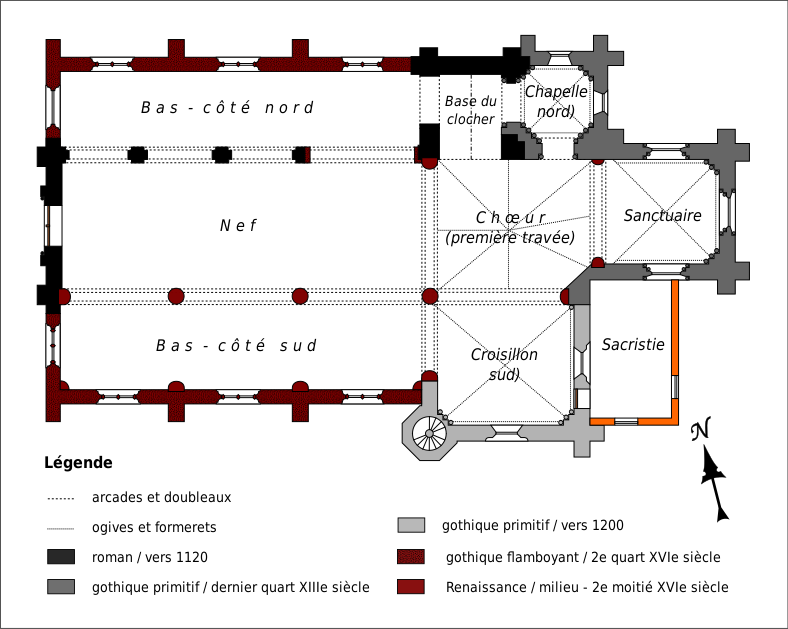 Bas-côté nord

Base du clocher

Chapelle nord)

Nef

Chœur (première travée)

Sanctuaire

Bas-côté sud

Croisillon sud)

Sacristie

N

Légende

arcades et doubleaux

ogives et formerets

roman / vers 1120

gothique primitif / dernier quart XIIIe siècle

gothique primitif / vers 1200

gothique flamboyant / 2e quart XVIe siècle

Renaissance / milieu - 2e moitié XVIe siècle